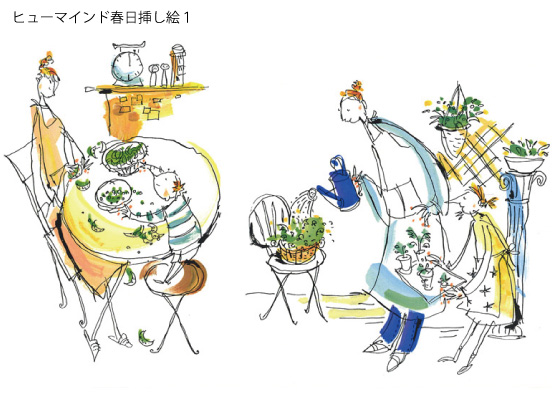 ヒューマインド春日挿し絵１